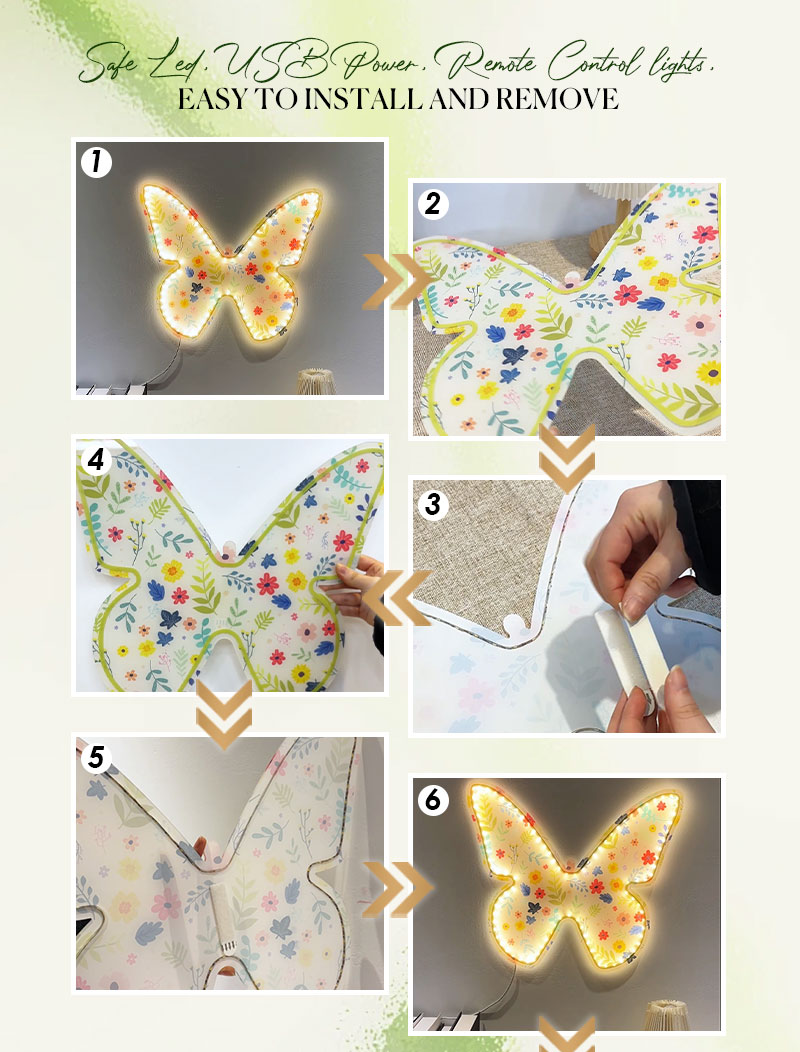 Safe Led, USB Power, Remote Control lights,
EASY TO INSTALL AND REMOVE

1

2

4

3

5

6