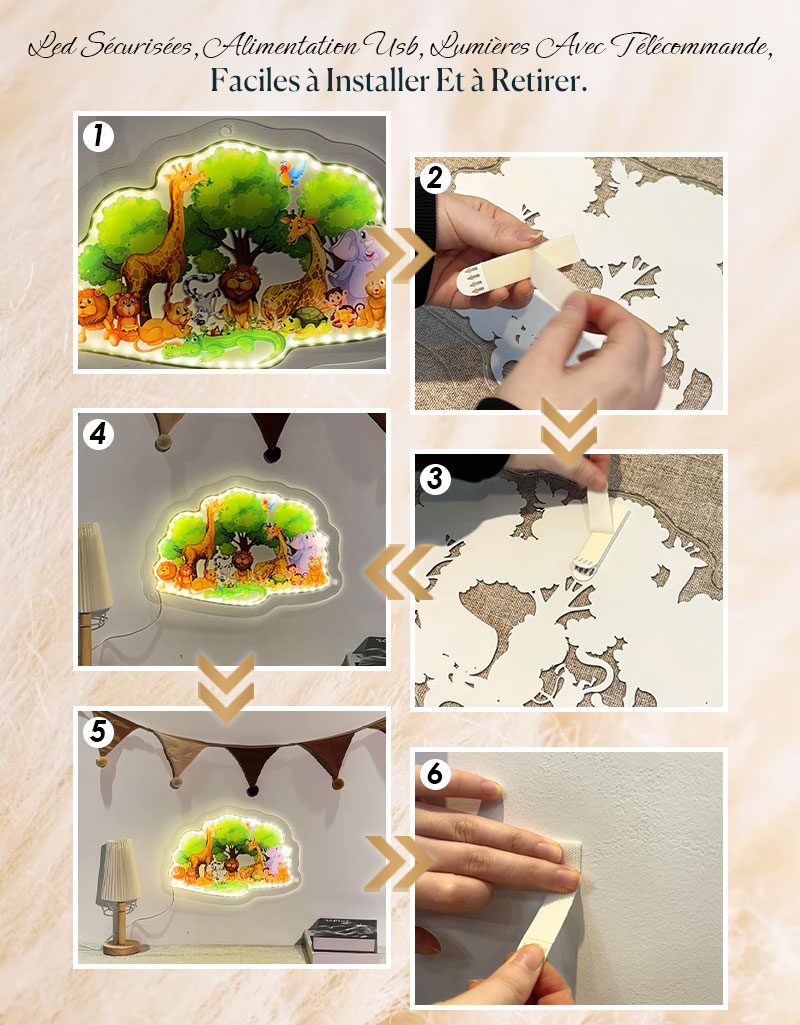 Led Sécurisées, Alimentation Usb, Lumières Avec Télécommande,
Faciles à Installer Et à Retirer.

1

2

4

3

5

6